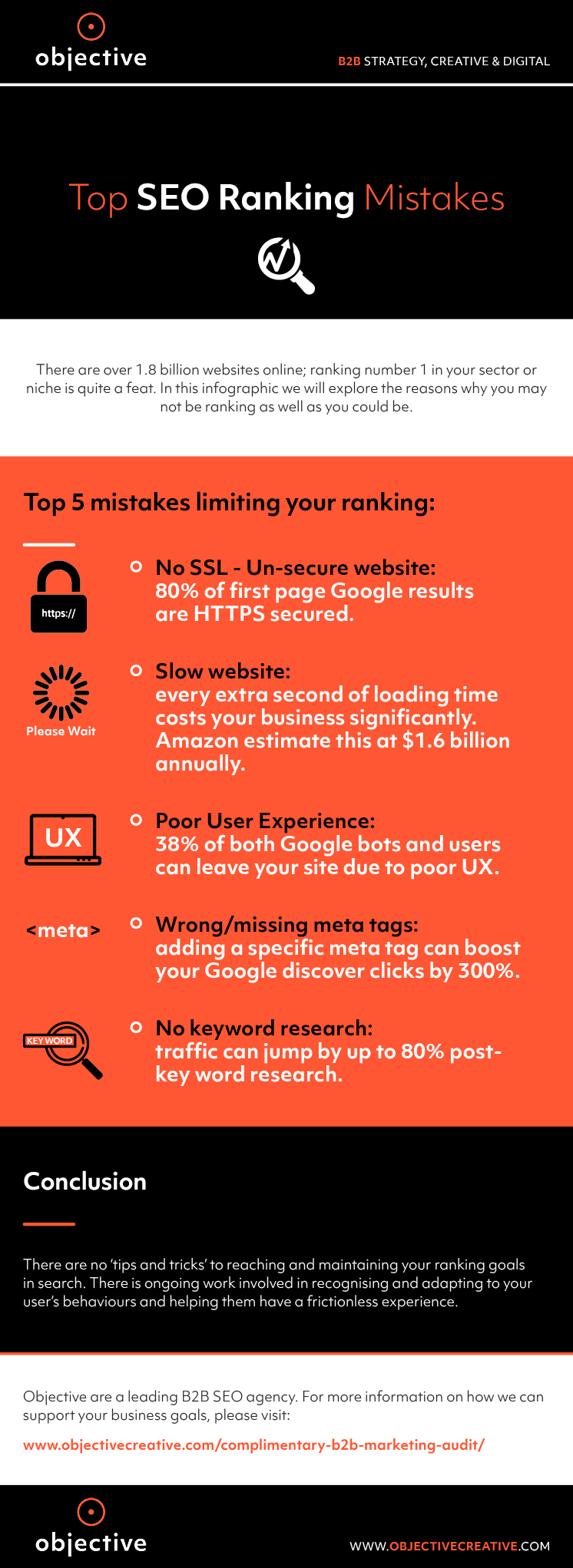 objective

B2B STRATEGY, CREATIVE & DIGITAL

Top SEO Ranking Mistakes

There are over 1.8 billion websites online; ranking number 1 in your sector or niche is quite a feat. In this infographic we will explore the reasons why you may not be ranking as well as you could be.

Top 5 mistakes limiting your ranking:

https://

No SSL - Un-secure website: 80% of first page Google results are HTTPS secured.

Please Wait

Slow website: every extra second of loading time costs your business significantly. Amazon estimate this at $1.6 billion annually.

UX

Poor User Experience: 38% of both Google bots and users can leave your site due to poor UX.

<meta>

Wrong/missing meta tags: adding a specific meta tag can boost your Google discover clicks by 300%.

KEY WORD

No keyword research: traffic can jump by up to 80% post-key word research.

Conclusion

There are no 'tips and tricks' to reaching and maintaining your ranking goals in search. There is ongoing work involved in recognising and adapting to your user's behaviours and helping them have a frictionless experience.

Objective are a leading B2B SEO agency. For more information on how we can support your business goals, please visit:

www.objectivecreative.com/complimentary-b2b-marketing-audit/

objective

WWW.OBJECTIVECREATIVE.COM